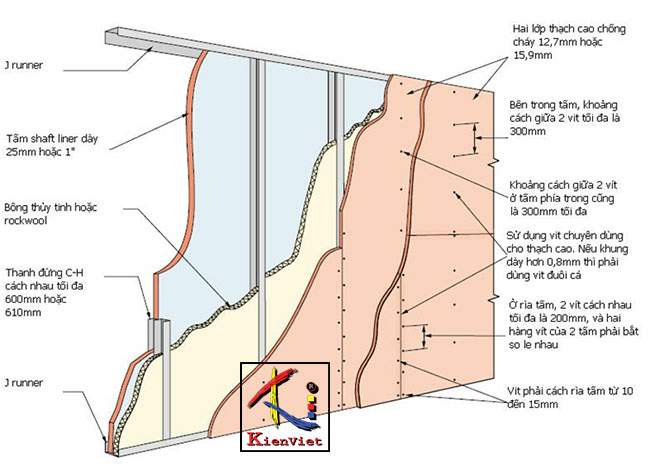 J runner

Tấm shaft liner dày 25mm hoặc 1"

Bông thủy tinh hoặc rockwool

Thanh đứng C-H cách nhau tối đa 600mm hoặc 610mm

J runner

Hai lớp thạch cao chống cháy 12,7mm hoặc 15,9mm

Bên trong tấm, khoảng cách giữa 2 vít tối đa là 300mm

Khoảng cách giữa 2 vít ở tấm phía trong cũng là 300mm tối đa

Sử dụng vít chuyên dùng cho thạch cao. Nếu khung dày hơn 0,8mm thì phải dùng vít đuôi cá

Ở rìa tấm, 2 vít cách nhau tối đa là 200mm, và hai hàng vít của 2 tấm phải bắt so le nhau

Vít phải cách rìa tấm từ 10 đến 15mm

KienViet